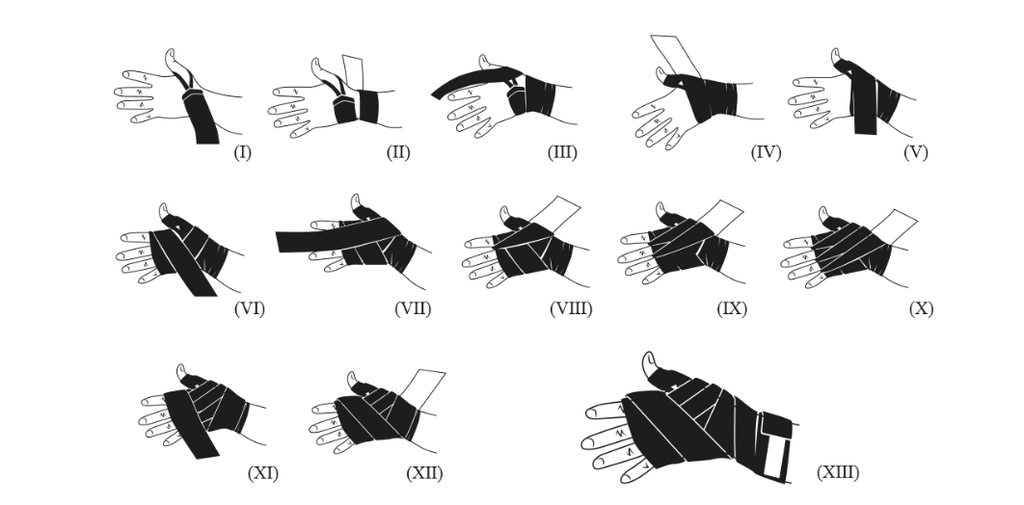 (I)
(II)
(III)
(IV)
(V)
(VI)
(VII)
(VIII)
(IX)
(X)
(XI)
(XII)
(XIII)